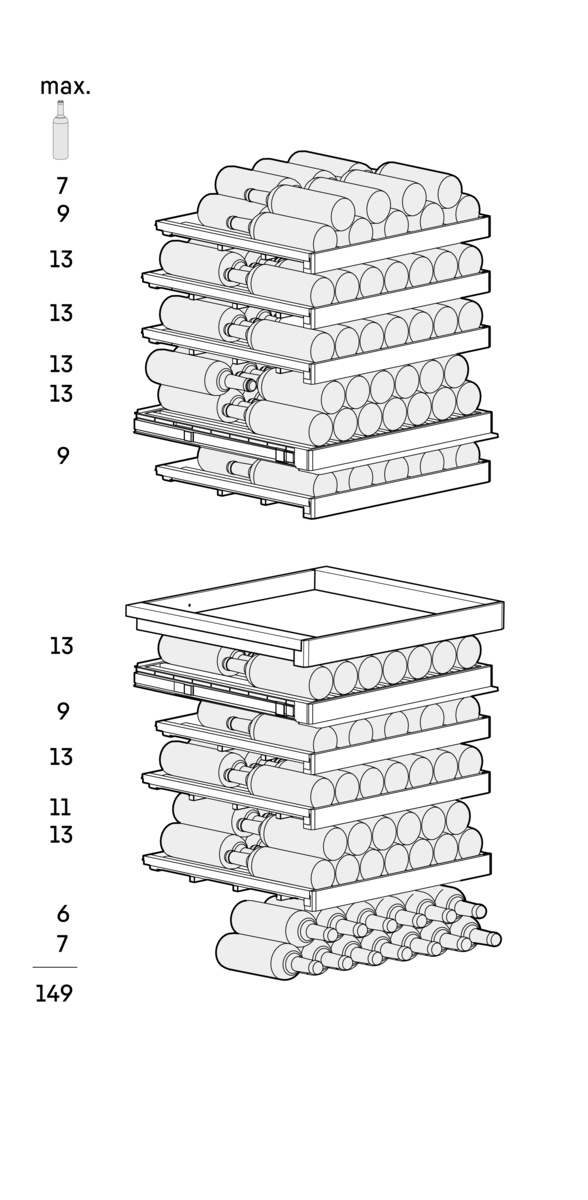 max.

7
9

13

13

13
13

9

13

9

13

11
13

6
7

149